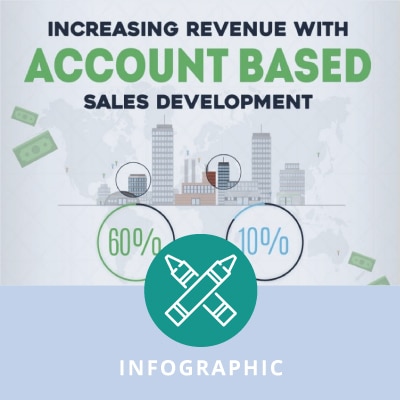 INCREASING REVENUE WITH
ACCOUNT BASED
SALES DEVELOPMENT

60%

10%

INFOGRAPHIC